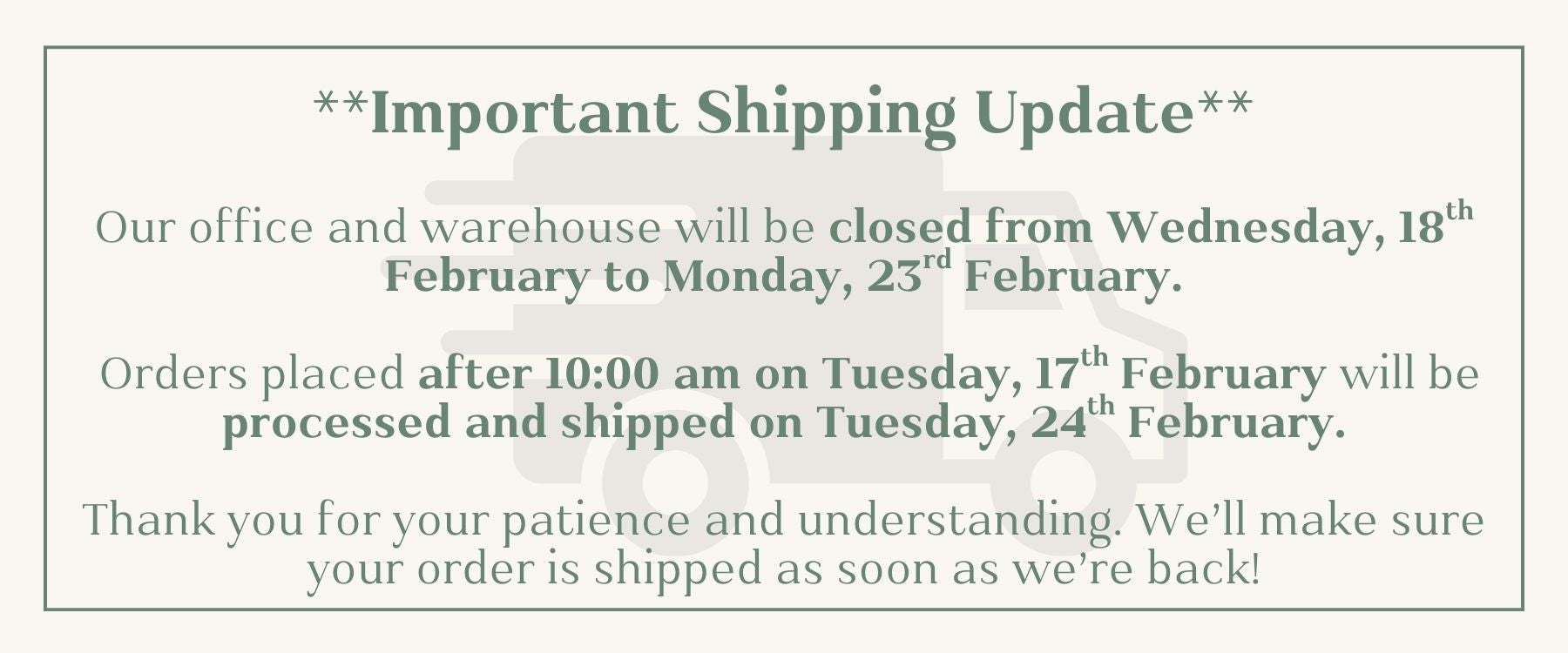 **Important Shipping Update**

Our office and warehouse will be closed from Wednesday, 18th February to Monday, 23rd February.

Orders placed after 10:00 am on Tuesday, 17th February will be processed and shipped on Tuesday, 24th February.

Thank you for your patience and understanding. We'll make sure your order is shipped as soon as we're back!